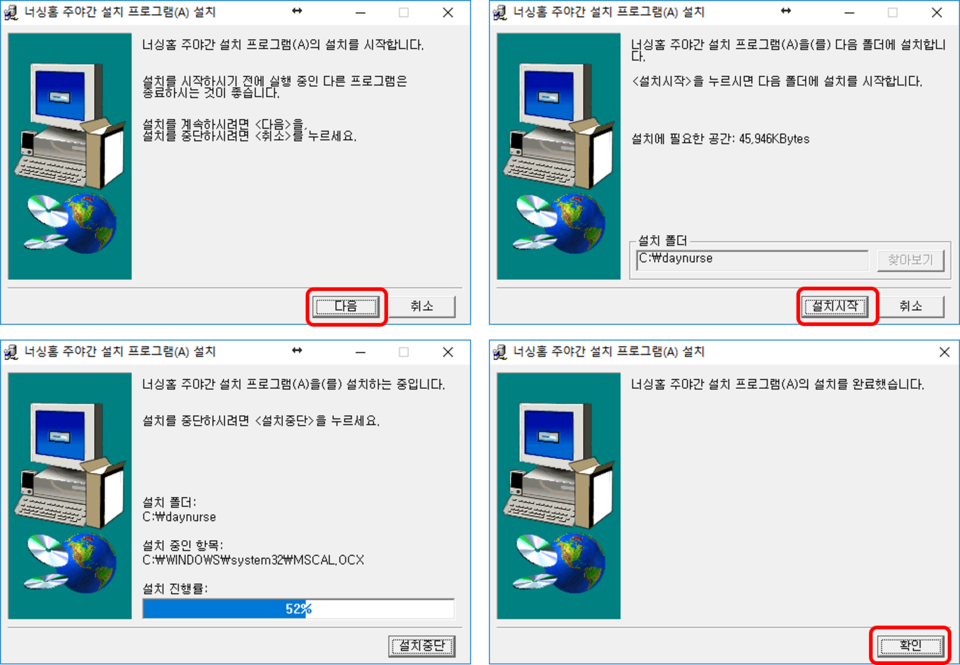 너싱홈 주야간 설치 프로그램(A) 설치

너싱홈 주야간 설치 프로그램(A)의 설치를 시작합니다.

설치를 시작하시기 전에 실행 중인 다른 프로그램은 종료하시는 것이 좋습니다.

설치를 계속하시려면 <다음>을, 설치를 중단하시려면 <취소>를 누르세요.

다음 취소

너싱홈 주야간 설치 프로그램(A) 설치

너싱홈 주야간 설치 프로그램(A)을(를) 다음 폴더에 설치합니다.

<설치시작>을 누르시면 다음 폴더에 설치를 시작합니다.

설치에 필요한 공간: 45,946KBytes

설치 폴더
C:₩daynurse
찾아보기

설치시작 취소

너싱홈 주야간 설치 프로그램(A) 설치

너싱홈 주야간 설치 프로그램(A)을(를) 설치하는 중입니다.

설치를 중단하시려면 <설치중단>을 누르세요.

설치 폴더:
C:₩daynurse

설치 중인 항목:
C:₩WINDOWS₩system32₩MSCAL.OCX

설치 진행률:
52%

설치중단

너싱홈 주야간 설치 프로그램(A) 설치

너싱홈 주야간 설치 프로그램(A)의 설치를 완료했습니다.

확인